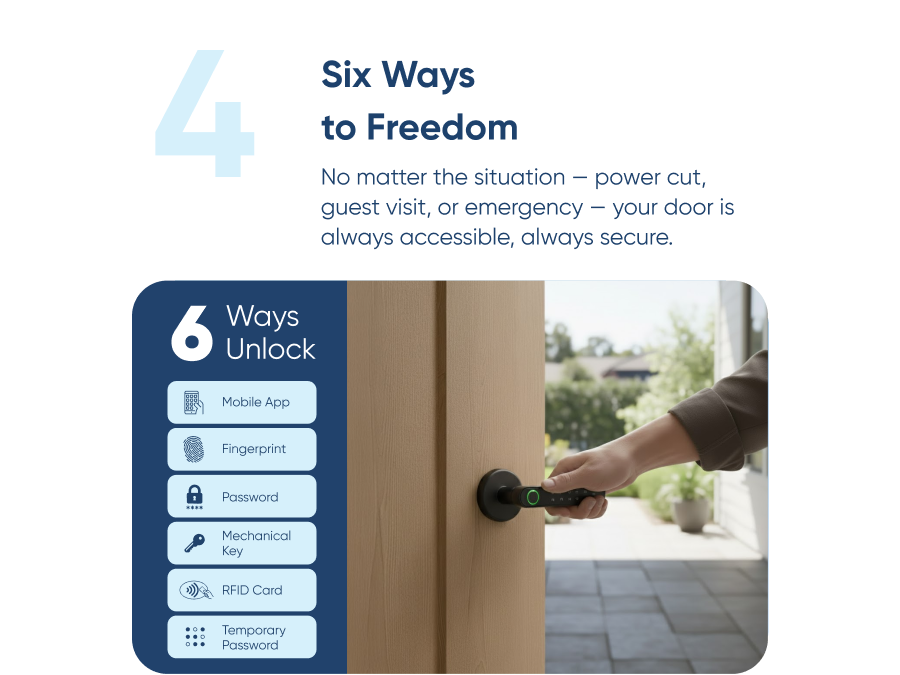 4

Six Ways
to Freedom

No matter the situation — power cut, guest visit, or emergency — your door is always accessible, always secure.

6 Ways
Unlock

Mobile App

Fingerprint

Password

Mechanical Key

RFID Card

Temporary Password