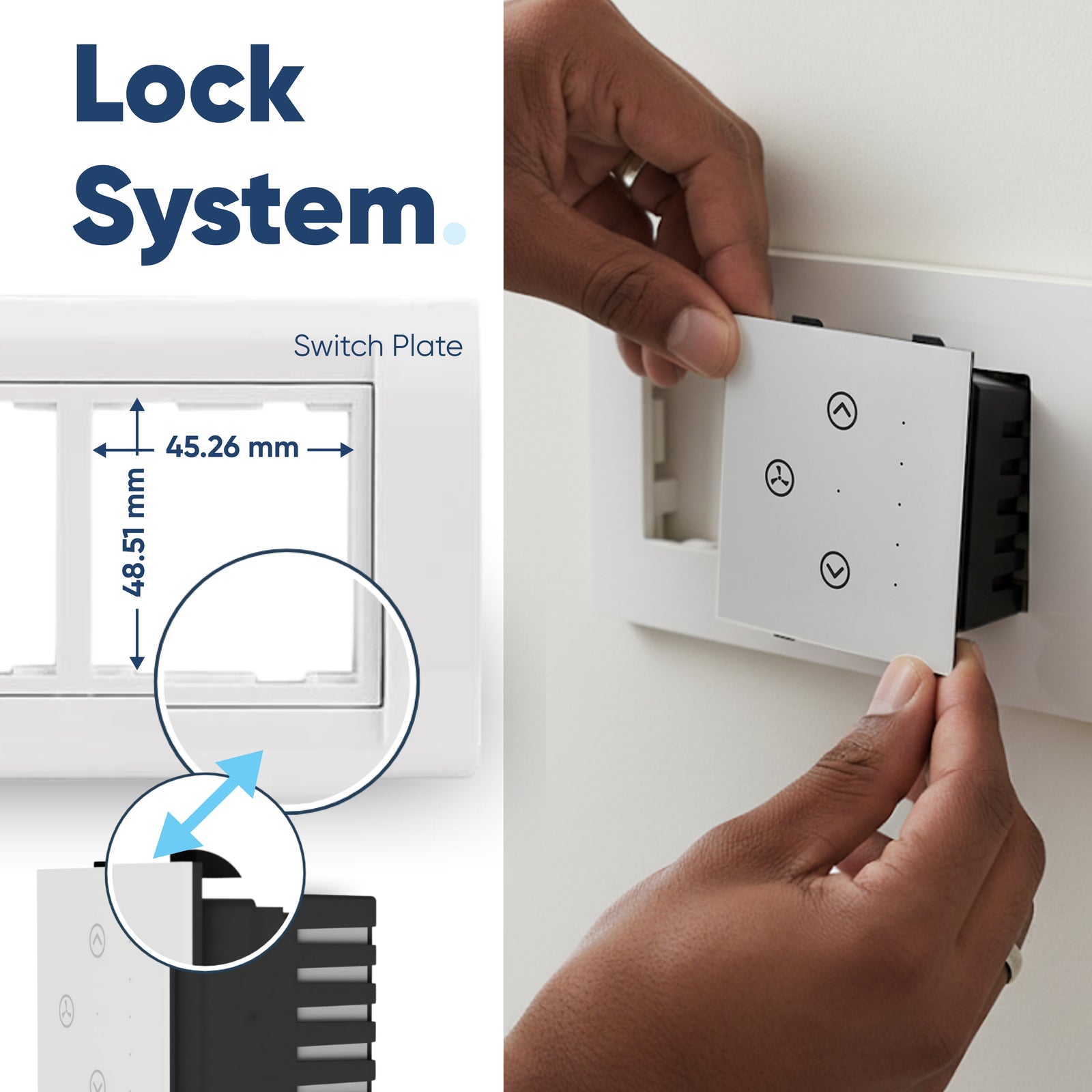 Lock System.

Switch Plate

45.26 mm

48.51 mm